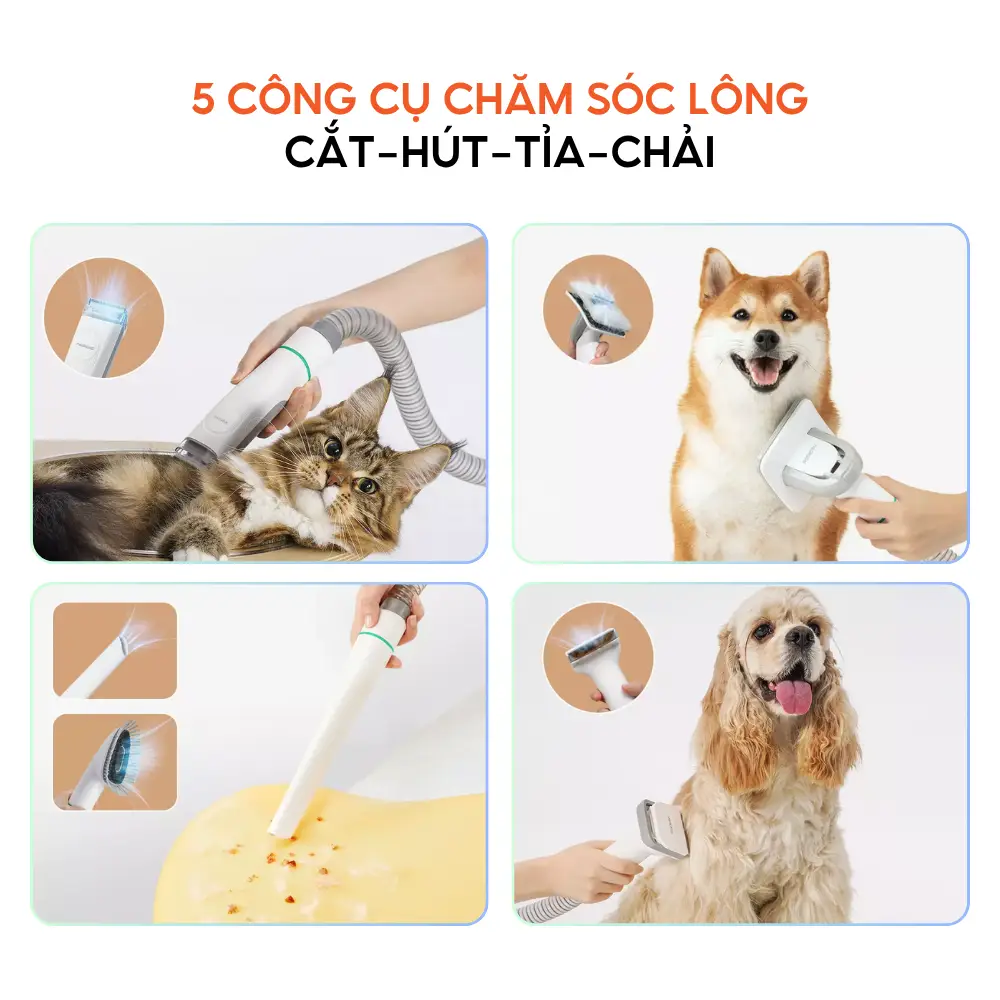 5 CÔNG CỤ CHĂM SÓC LÔNG
CẮT-HÚT-TỈA-CHẢI