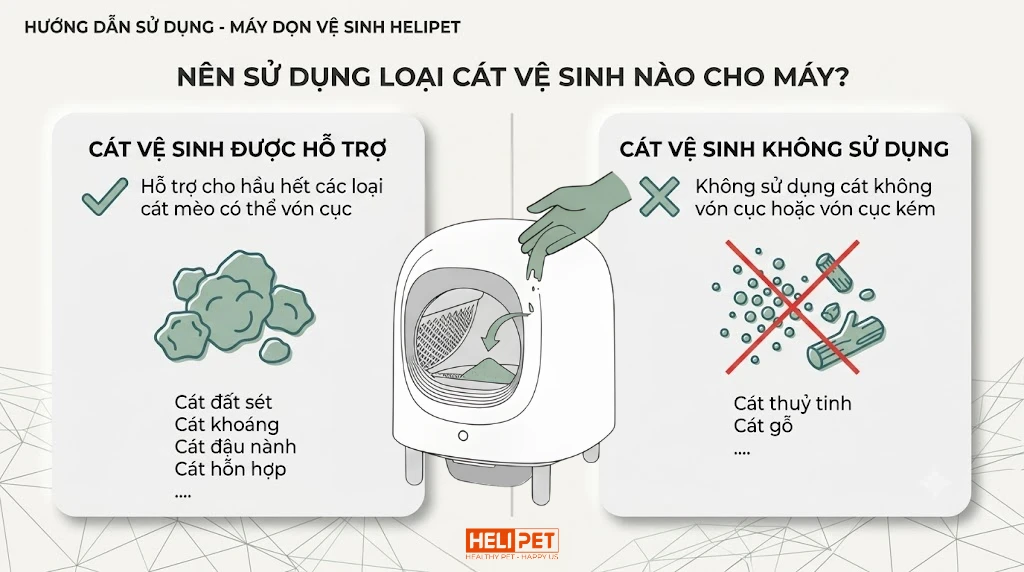 HƯỚNG DẪN SỬ DỤNG - MÁY DỌN VỆ SINH HELIPET

NÊN SỬ DỤNG LOẠI CÁT VỆ SINH NÀO CHO MÁY?

CÁT VỆ SINH ĐƯỢC HỖ TRỢ

Hỗ trợ cho hầu hết các loại cát mèo có thể vón cục

Cát đất sét
Cát khoáng
Cát đậu nành
Cát hỗn hợp
....

CÁT VỆ SINH KHÔNG SỬ DỤNG

Không sử dụng cát không vón cục hoặc vón cục kém

Cát thuỷ tinh
Cát gỗ
....

HELIPET
HEALTHY PET - HAPPY US